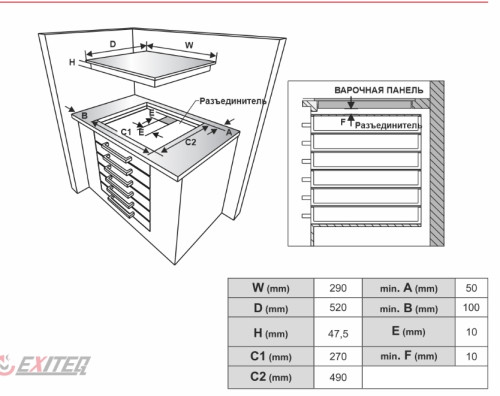 D
W
H
Разъединитель
B
E
C1
E
C2
A

ВАРОЧНАЯ ПАНЕЛЬ
F
Разъединитель

| W (mm) | 290 | min. A (mm) | 50 |
|---|---|---|---|
| D (mm) | 520 | min. B (mm) | 100 |
| H (mm) | 47,5 | E (mm) | 10 |
| C1 (mm) | 270 | min. F (mm) | 10 |
| C2 (mm) | 490 | | |

EXITEQ