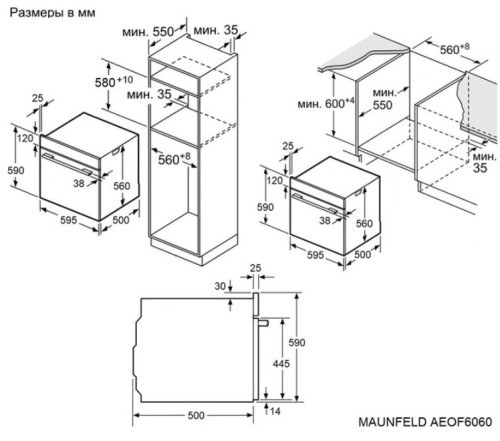 Размеры в мм

мин. 550
мин. 35
$580^{+10}$
мин. 35
$560^{+8}$
25
120
590
38
560
595
500

$560^{+8}$
мин. $600^{+4}$
мин. 550
мин. 35
25
120
590
38
560
595
500

25
30
590
445
14
500

MAUNFELD AEOF6060