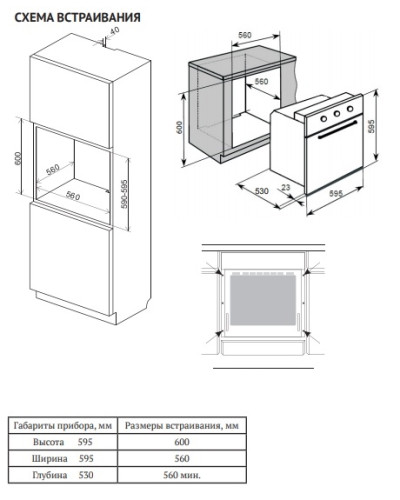 СХЕМА ВСТРАИВАНИЯ

40
600
560
560
590-595

560
560
600
595
530
23
595

| Габариты прибора, мм | Размеры встраивания, мм |
|---|---|
| Высота 595 | 600 |
| Ширина 595 | 560 |
| Глубина 530 | 560 мин. |