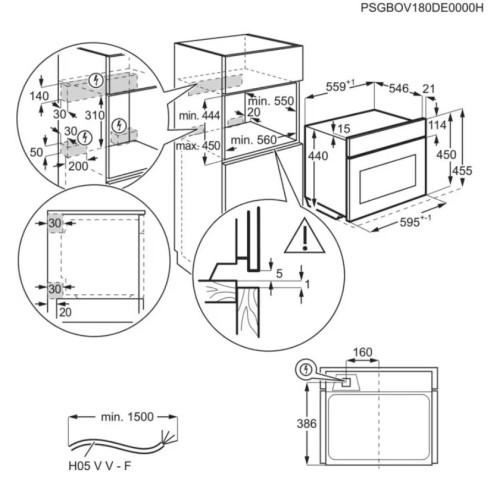 PSGBOV180DE0000H

140
30
310
30
50
200

min. 444
max. 450
min. 550
20
min. 560

$559^{+1}$
546
21
15
114
440
450
455
$595^{+-1}$

30
30
20

5
1

160
386

min. 1500
H05 V V - F