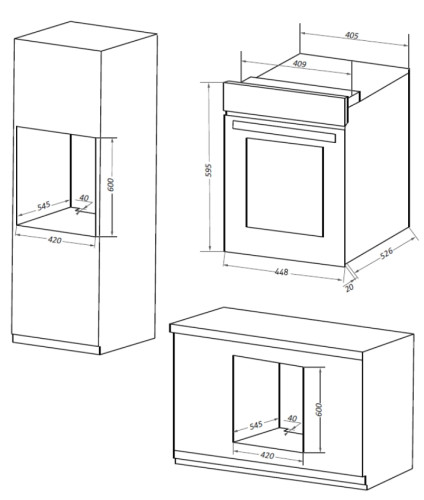 600
545
40
420
405
409
595
448
526
20
600
545
40
420