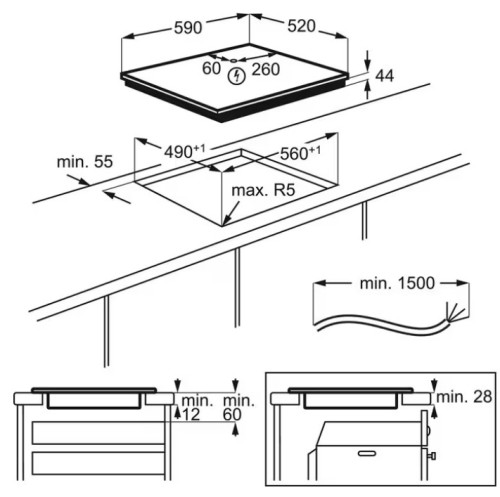 590
520
60
260
44
$490^{+1}$
$560^{+1}$
min. 55
max. R5
min. 1500
min. 12
min. 60
min. 28