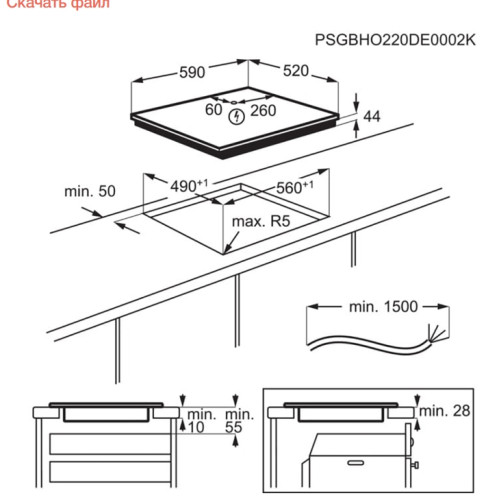 Скачать файл

PSGBHO220DE0002K

590
520
60
260
44

min. 50
$490^{+1}$
$560^{+1}$
max. R5

min. 1500

min.
10
min.
55

min. 28