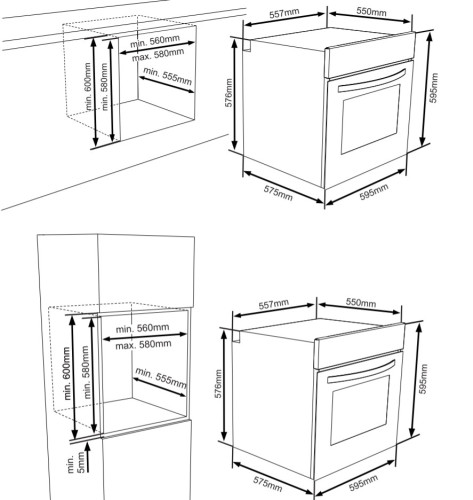 min. 600mm
min. 580mm
min. 560mm
max. 580mm
min. 555mm

557mm
550mm
576mm
595mm
575mm
595mm

min. 600mm
min. 580mm
min. 560mm
max. 580mm
min. 555mm
min. 5mm

557mm
550mm
576mm
595mm
575mm
595mm