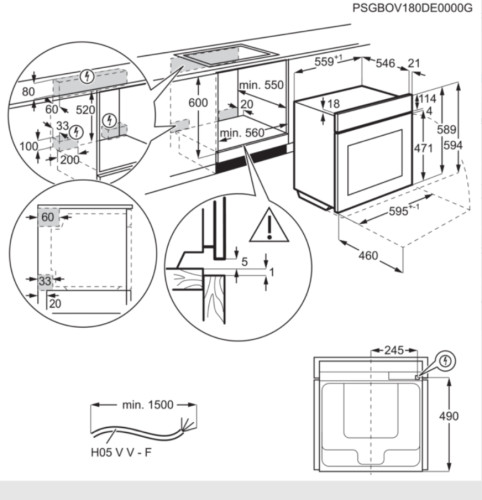 PSGBOV180DE0000G

80
60
520
33
100
200

600
min. 550
20
min. 560

559$^{+1}$
546
21
18
114
4
589
594
471
595$^{+-1}$
460

60
33
20

5
1

245
490

min. 1500
H05 V V - F