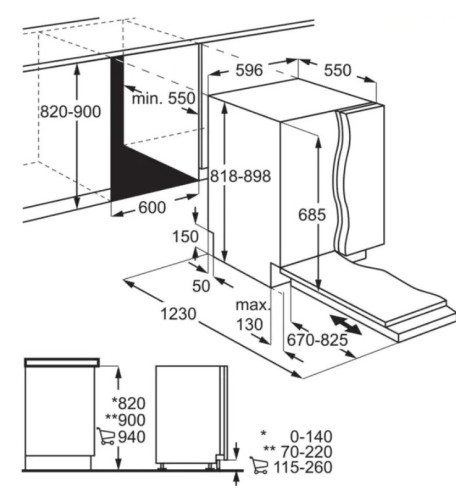 596
550
820-900
min. 550
818-898
600
685
150
50
1230
max.
130
670-825

*820
**900
940

* 0-140
** 70-220
115-260