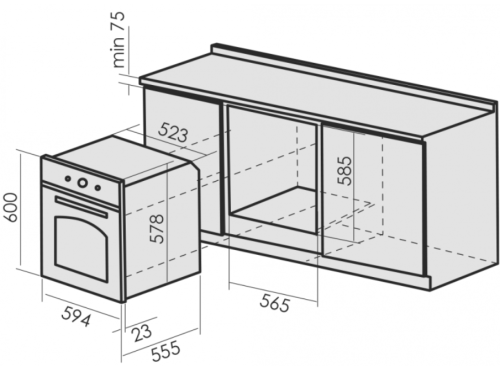 min 75
523
585
600
578
565
594
23
555