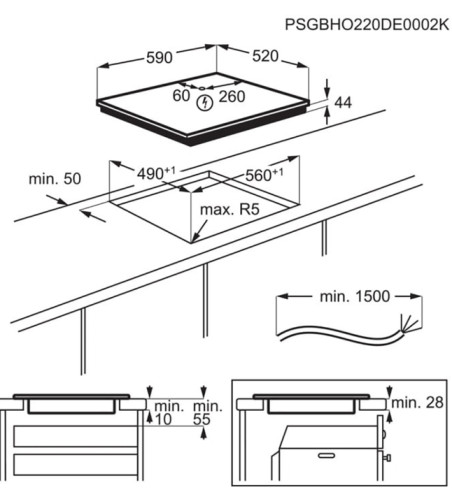 PSGBHO220DE0002K

590

520

60

260

44

min. 50

$490^{+1}$

$560^{+1}$

max. R5

min. 1500

min.
10

min.
55

min. 28