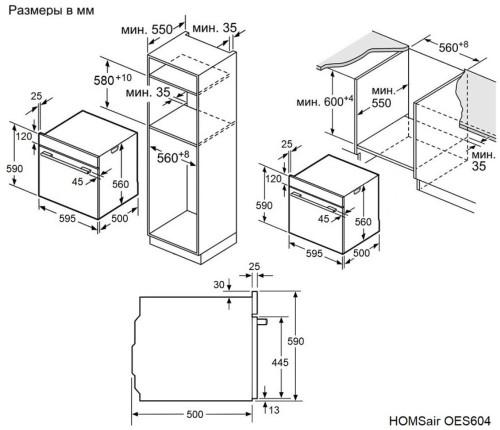 Размеры в мм

мин. 550
мин. 35
$580^{+10}$
мин. 35
$560^{+8}$
25
120
590
45
560
595
500

$560^{+8}$
мин. $600^{+4}$
мин. 550
мин. 35
25
120
590
45
560
595
500

25
30
590
445
13
500

HOMSair OES604