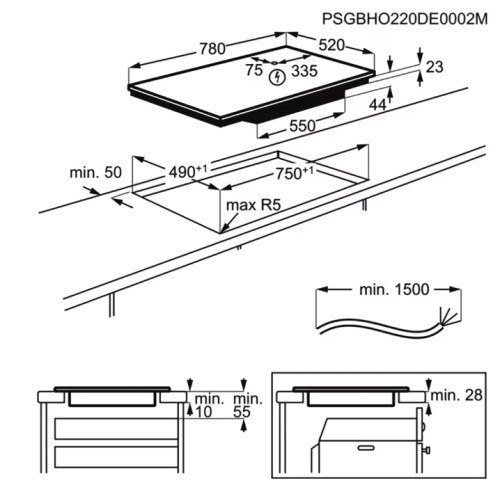 PSGBHO220DE0002M

780
520
75
335
23
44
550

min. 50
$490^{+1}$
$750^{+1}$
max R5

min. 1500

min.
10
min.
55

min. 28