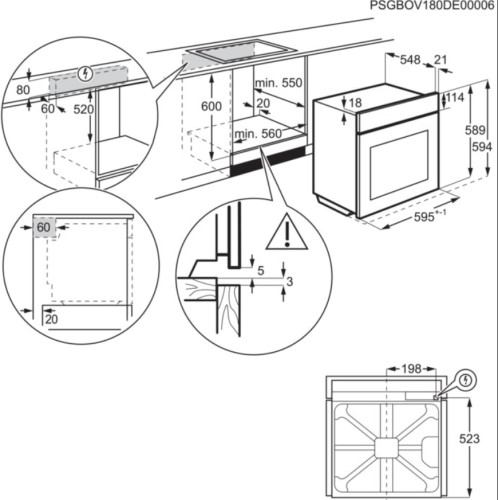 PSGBOV180DE00006

80
60
520

600
min. 550
20
min. 560

548
21
18
114
589
594
595$^{+-1}$

60
20

5
3

198
523